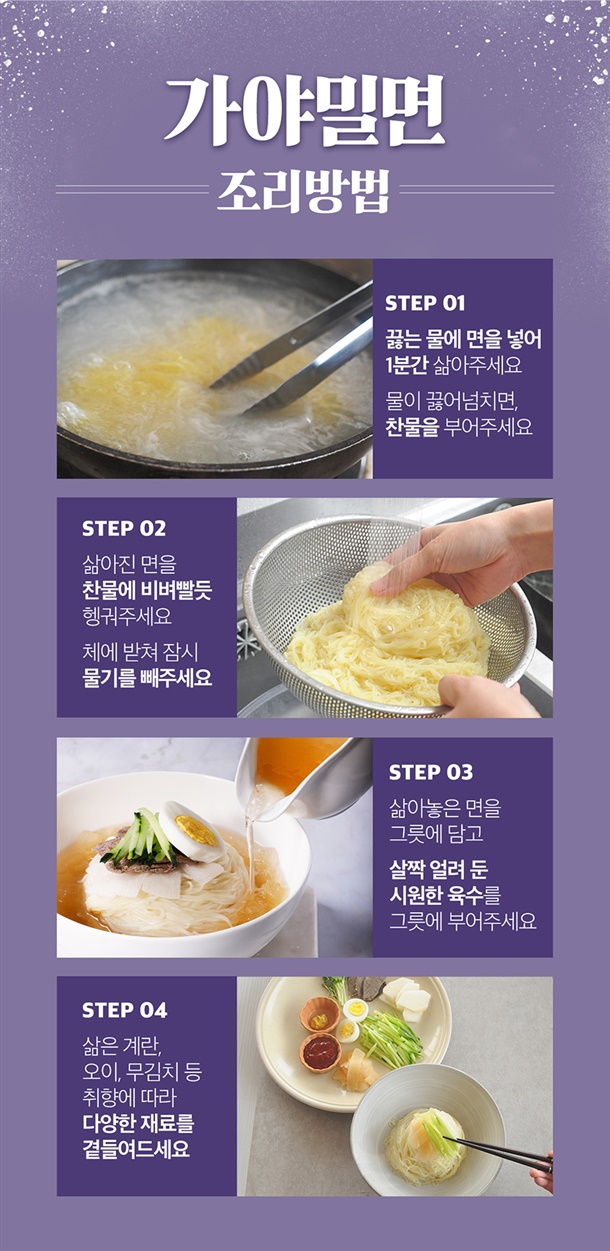 가야밀면
조리방법

STEP 01
끓는 물에 면을 넣어 1분간 삶아주세요

물이 끓어넘치면, 찬물을 부어주세요

STEP 02
삶아진 면을 찬물에 비벼빨듯 헹궈주세요

체에 받쳐 잠시 물기를 빼주세요

STEP 03
삶아놓은 면을 그릇에 담고

살짝 얼려 둔 시원한 육수를 그릇에 부어주세요

STEP 04
삶은 계란, 오이, 무김치 등 취향에 따라 다양한 재료를 곁들여드세요