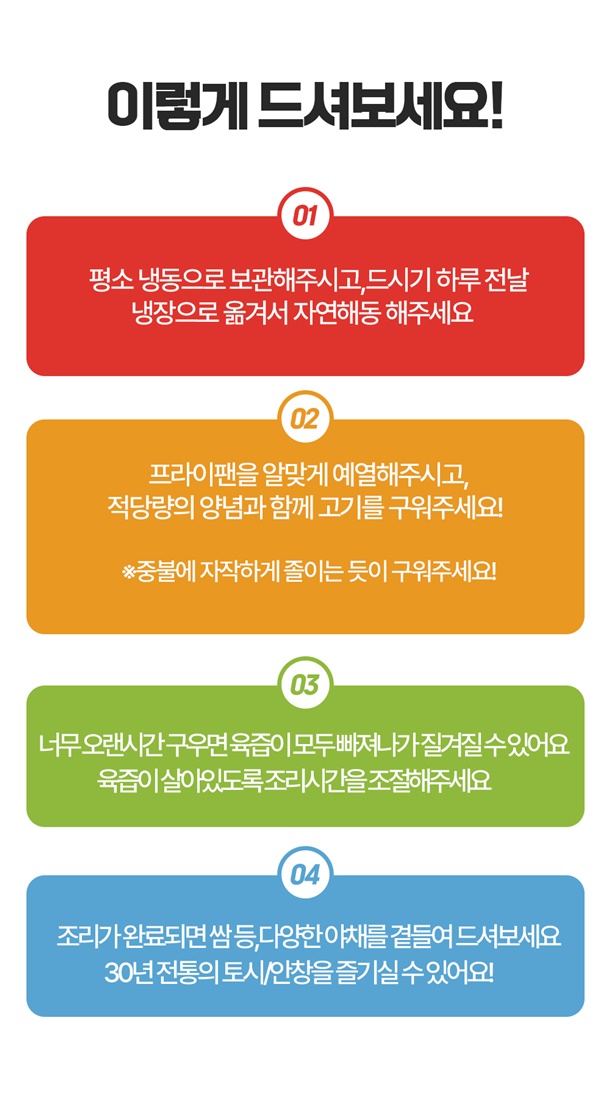 이렇게 드셔보세요!

01

평소 냉동으로 보관해주시고,드시기 하루 전날
냉장으로 옮겨서 자연해동 해주세요

02

프라이팬을 알맞게 예열해주시고,
적당량의 양념과 함께 고기를 구워주세요!

※중불에 자작하게 졸이는 듯이 구워주세요!

03

너무 오랜시간 구우면 육즙이 모두 빠져나가 질겨질 수 있어요
육즙이 살아있도록 조리시간을 조절해주세요

04

조리가 완료되면 쌈 등,다양한 야채를 곁들여 드셔보세요
30년 전통의 토시/안창을 즐기실 수 있어요!